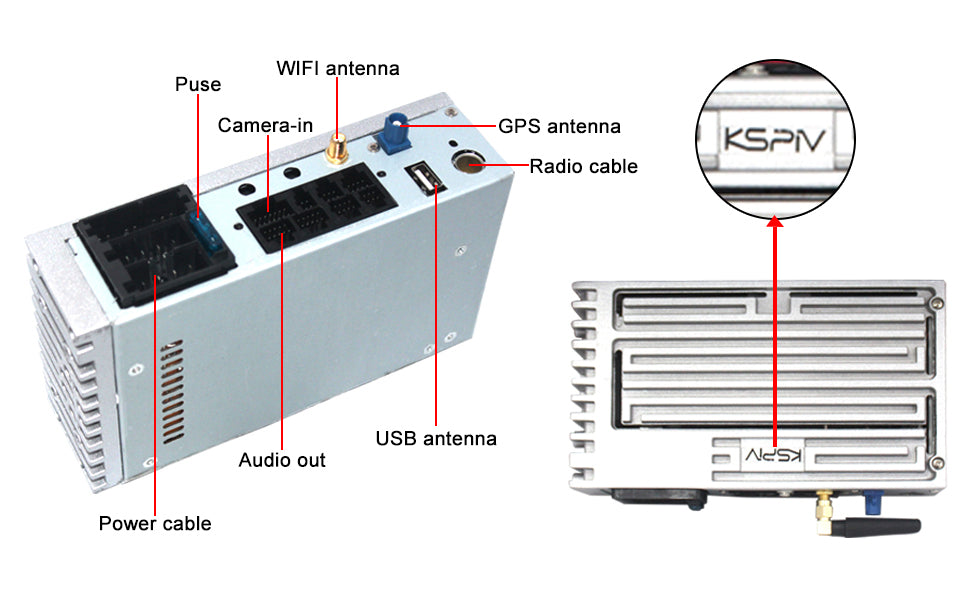 WIFI antenna

Puse

Camera-in

GPS antenna

Radio cable

USB antenna

Audio out

Power cable

KSPIV

KSPIV