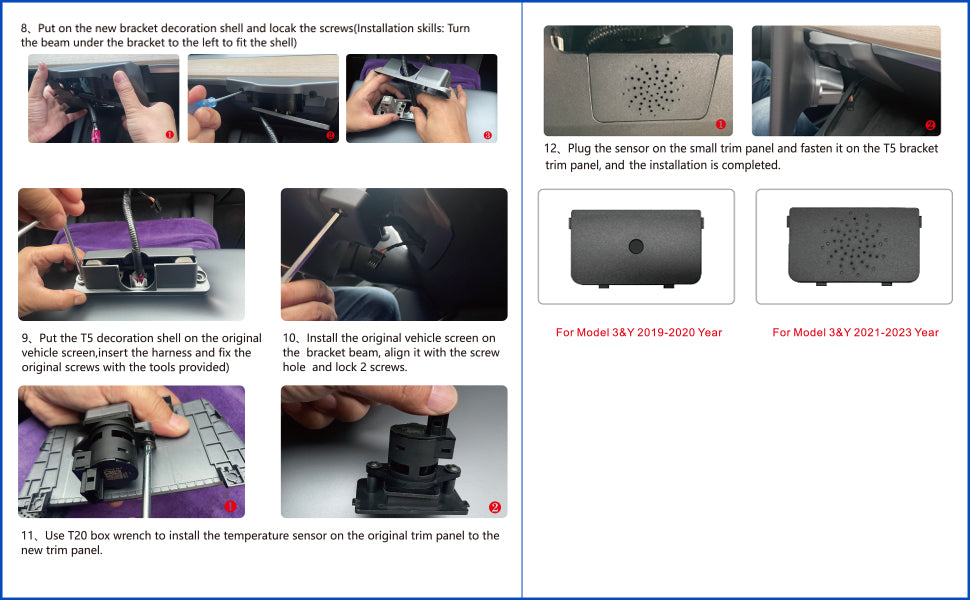 8、Put on the new bracket decoration shell and locak the screws(Installation skills: Turn the beam under the bracket to the left to fit the shell)

❶ ❷ ❸

9、Put the T5 decoration shell on the original vehicle screen,insert the harness and fix the original screws with the tools provided)

10、Install the original vehicle screen on the bracket beam, align it with the screw hole and lock 2 screws.

❶ ❷

11、Use T20 box wrench to install the temperature sensor on the original trim panel to the new trim panel.

❶ ❷

12、Plug the sensor on the small trim panel and fasten it on the T5 bracket trim panel, and the installation is completed.

For Model 3&Y 2019-2020 Year

For Model 3&Y 2021-2023 Year