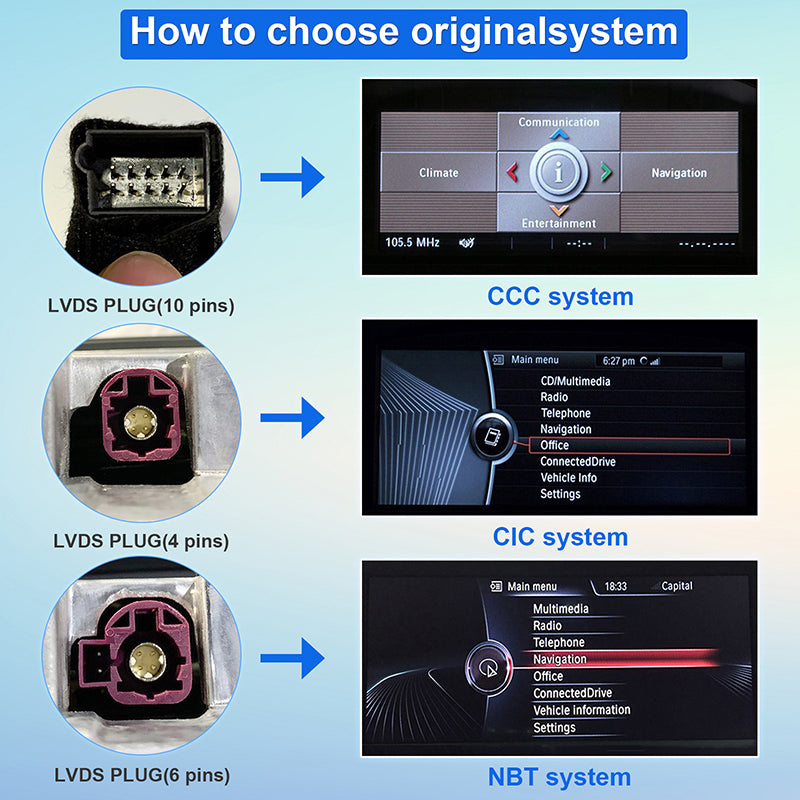 How to choose originalsystem

LVDS PLUG(10 pins)

Communication
Climate
Navigation
Entertainment
105.5 MHz
--:--
--.--.----

CCC system

LVDS PLUG(4 pins)

Main menu
6:27 pm
CD/Multimedia
Radio
Telephone
Navigation
Office
ConnectedDrive
Vehicle Info
Settings

CIC system

LVDS PLUG(6 pins)

Main menu
18:33
Capital
Multimedia
Radio
Telephone
Navigation
Office
ConnectedDrive
Vehicle information
Settings

NBT system